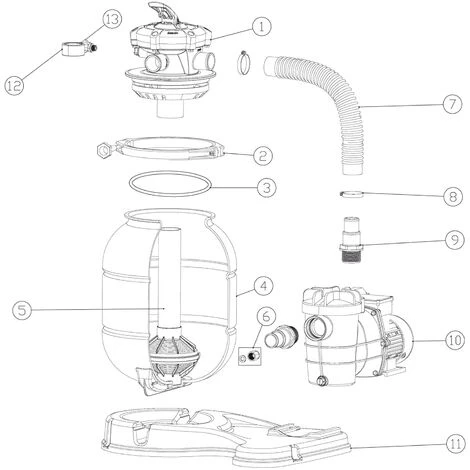 13
1
12
7
2
3
8
9
4
5
6
10
11