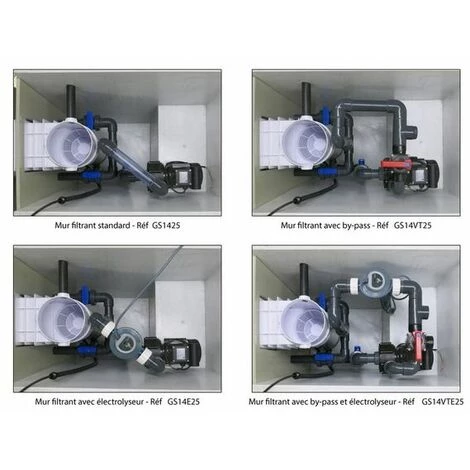 Mur filtrant standard - Réf GS1425

Mur filtrant avec by-pass - Réf GS14VT25

Mur filtrant avec électrolyseur - Réf GS14E25

Mur filtrant avec by-pass et électrolyseur - Réf GS14VTE25