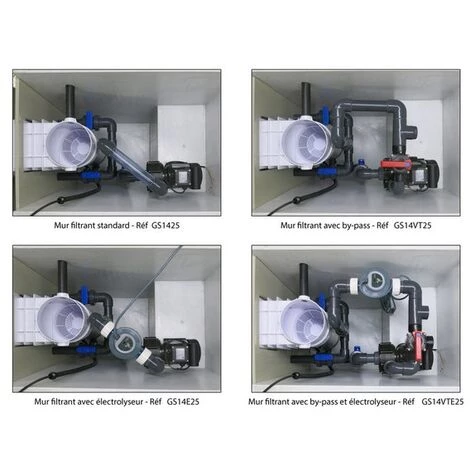 Mur filtrant standard - Réf GS1425

Mur filtrant avec by-pass - Réf GS14VT25

Mur filtrant avec électrolyseur - Réf GS14E25

Mur filtrant avec by-pass et électrolyseur - Réf GS14VTE25