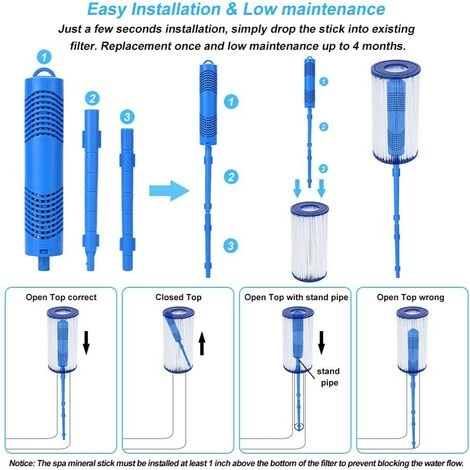 Easy Installation & Low maintenance

Just a few seconds installation, simply drop the stick into existing filter. Replacement once and low maintenance up to 4 months.

1

2

3

1

2

3

1

2

3

Open Top correct

Closed Top

Open Top with stand pipe

stand pipe

Open Top wrong

Notice: The spa mineral stick must be installed at least 1 inch above the bottom of the filter to prevent blocking the water flow.