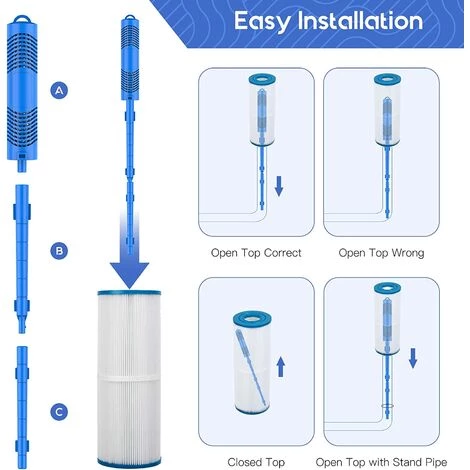 Easy Installation

A

B

C

Open Top Correct

Open Top Wrong

Closed Top

Open Top with Stand Pipe