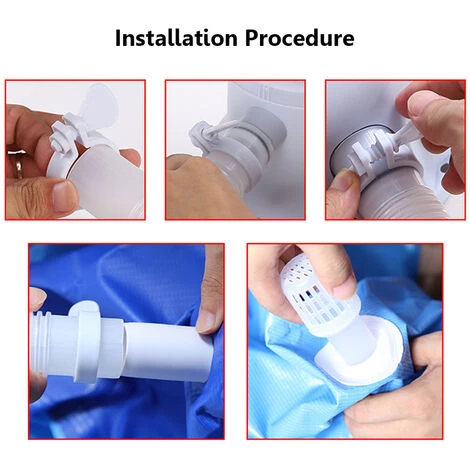 Installation Procedure